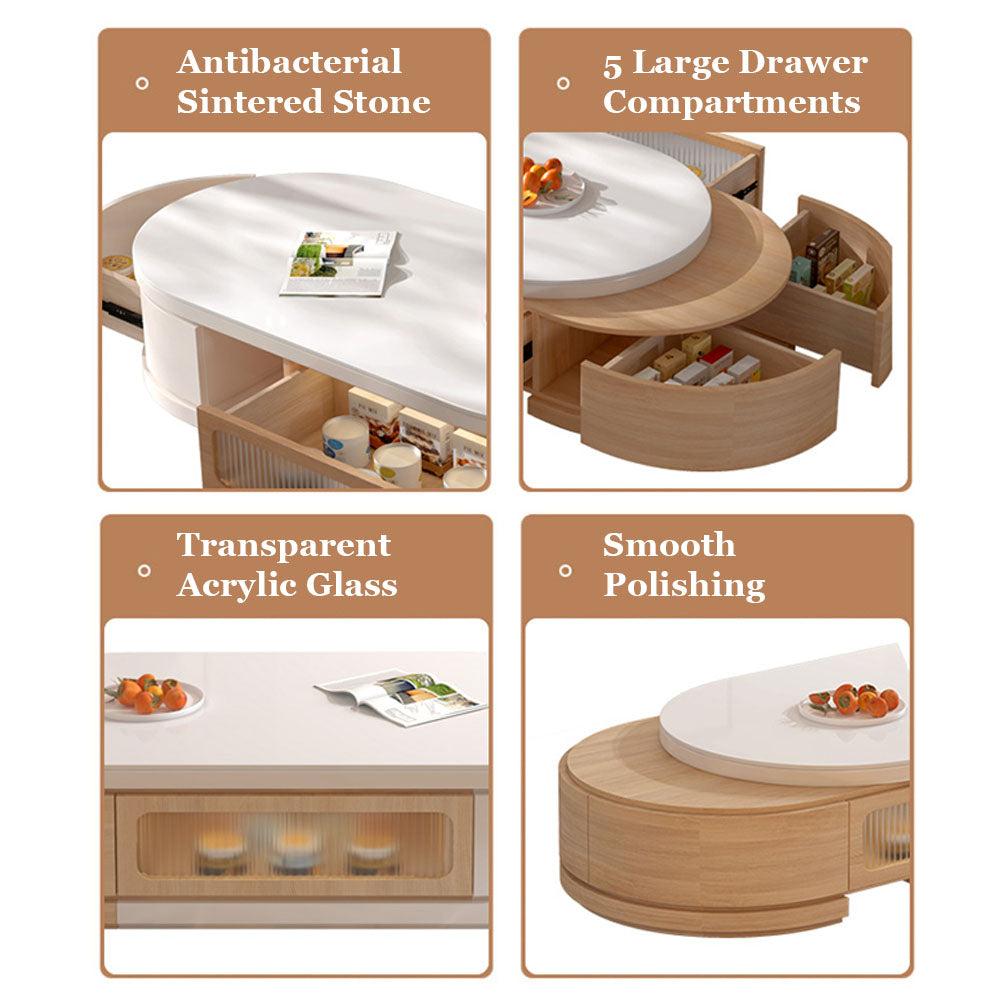 Antibacterial Sintered Stone

5 Large Drawer Compartments

Transparent Acrylic Glass

Smooth Polishing