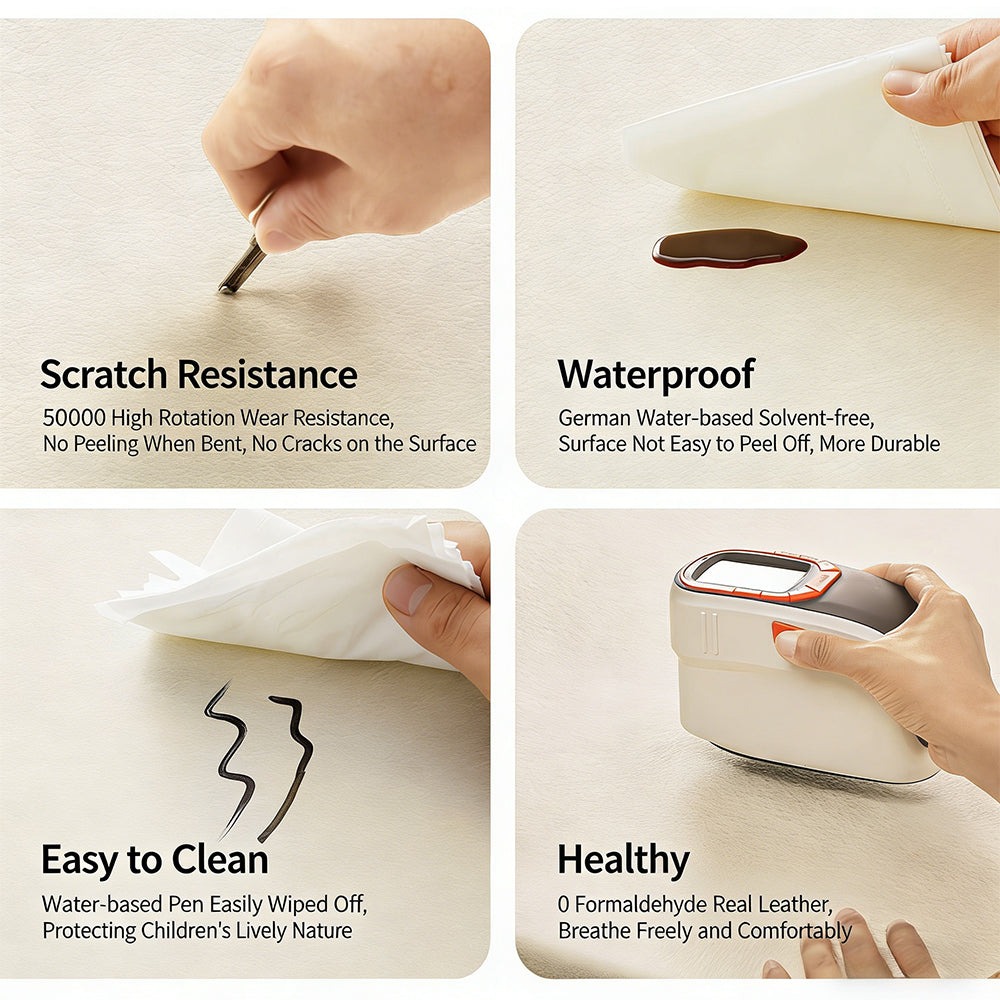 Scratch Resistance
50000 High Rotation Wear Resistance,
No Peeling When Bent, No Cracks on the Surface

Waterproof
German Water-based Solvent-free,
Surface Not Easy to Peel Off, More Durable

Easy to Clean
Water-based Pen Easily Wiped Off,
Protecting Children's Lively Nature

Healthy
0 Formaldehyde Real Leather,
Breathe Freely and Comfortably