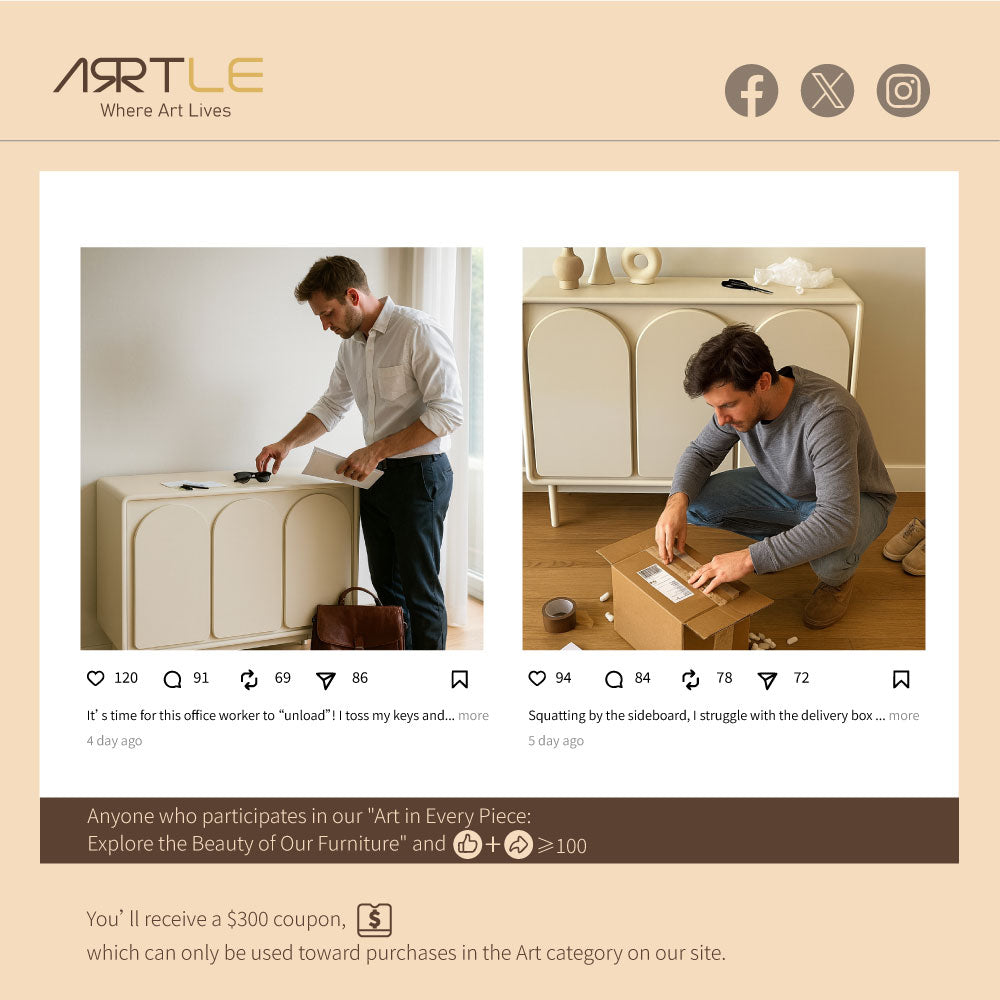 ARRTLE
Where Art Lives

120 91 69 86

It' s time for this office worker to "unload"! I toss my keys and... more
4 day ago

94 84 78 72

Squatting by the sideboard, I struggle with the delivery box ... more
5 day ago

Anyone who participates in our "Art in Every Piece: Explore the Beauty of Our Furniture" and + ⩾100

You' ll receive a $300 coupon, $
which can only be used toward purchases in the Art category on our site.